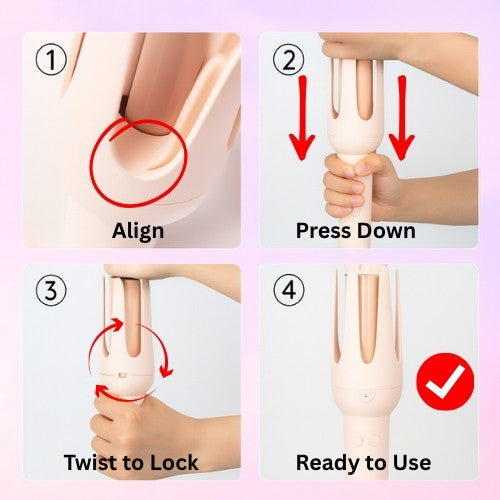 ①
Align

②
Press Down

③
Twist to Lock

④
Ready to Use